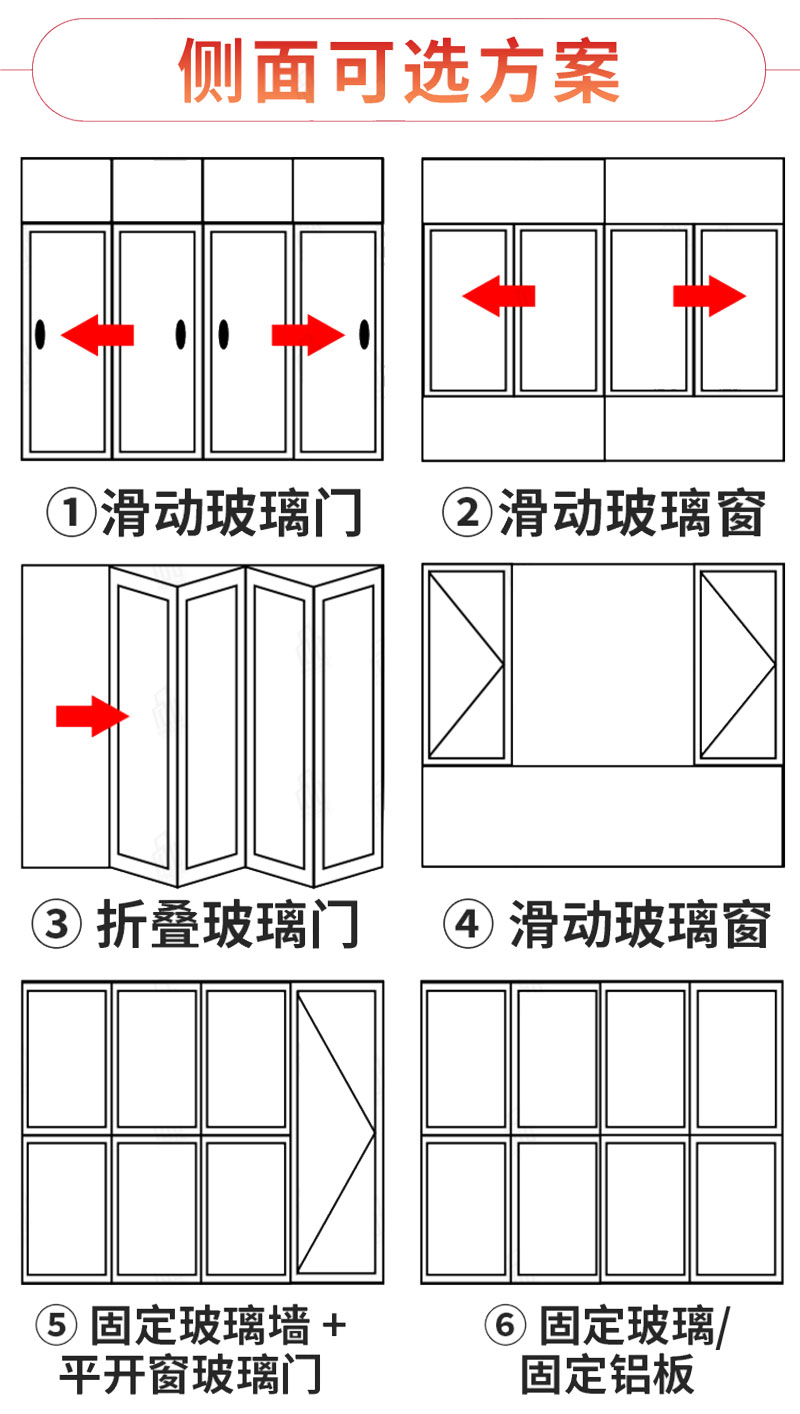 侧面可选方案

①滑动玻璃门

②滑动玻璃窗

③ 折叠玻璃门

④ 滑动玻璃窗

⑤ 固定玻璃墙 + 平开窗玻璃门

⑥ 固定玻璃/ 固定铝板