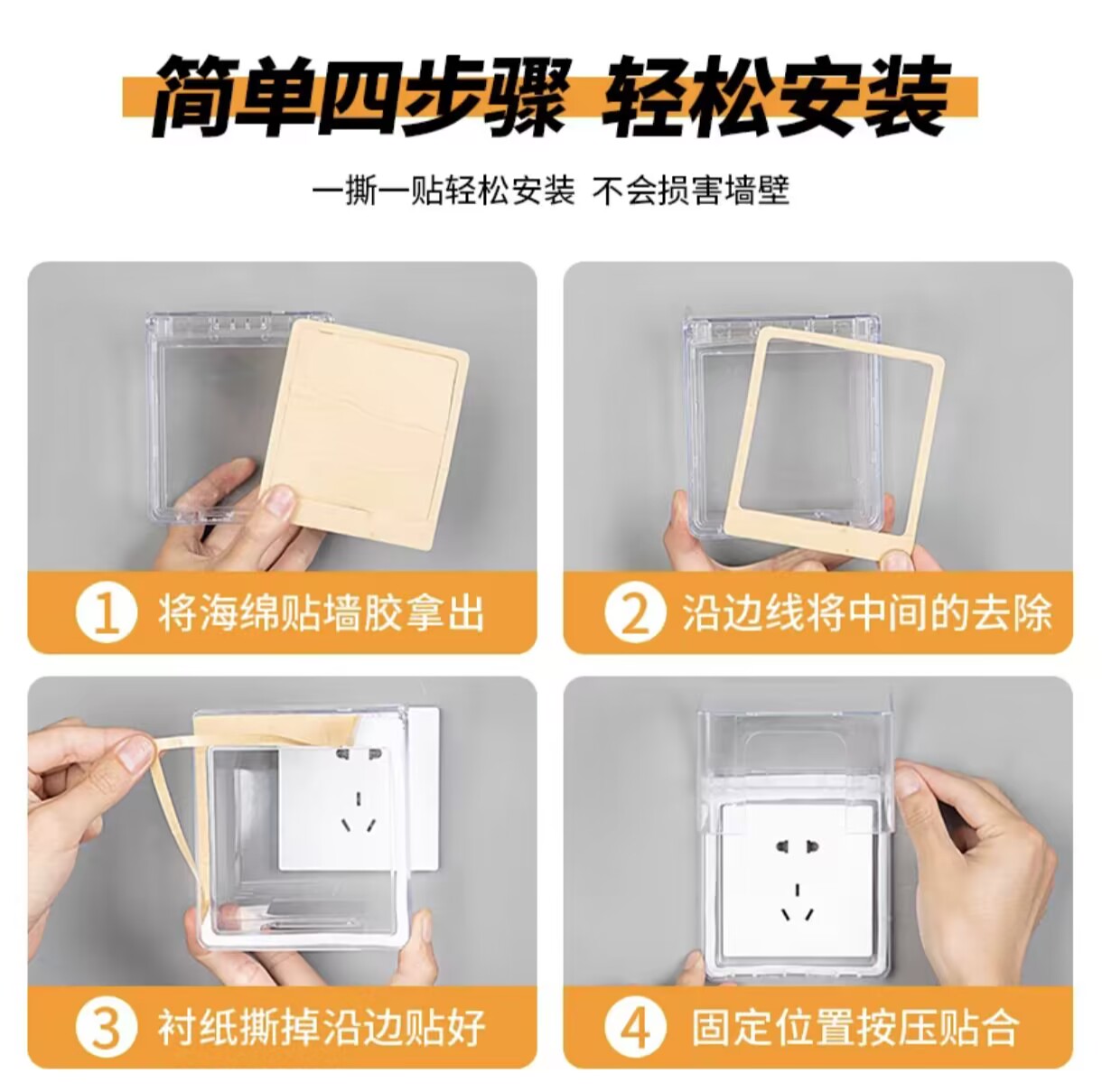 简单四步骤 轻松安装

一撕一贴轻松安装 不会损害墙壁

1 将海绵贴墙胶拿出

2 沿边线将中间的去除

3 衬纸撕掉沿边贴好

4 固定位置按压贴合